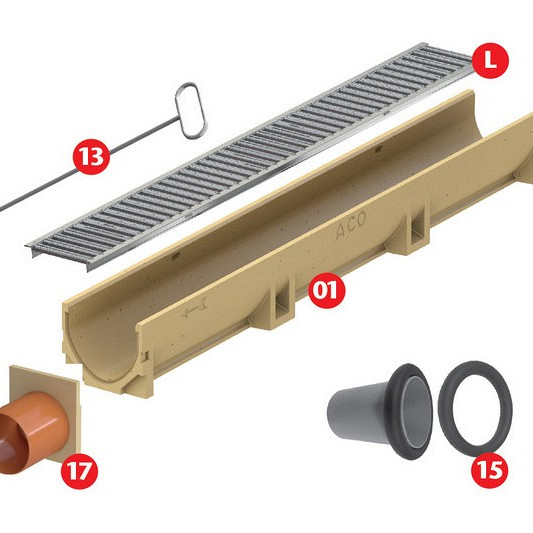 L

13

ACO

01

17

15